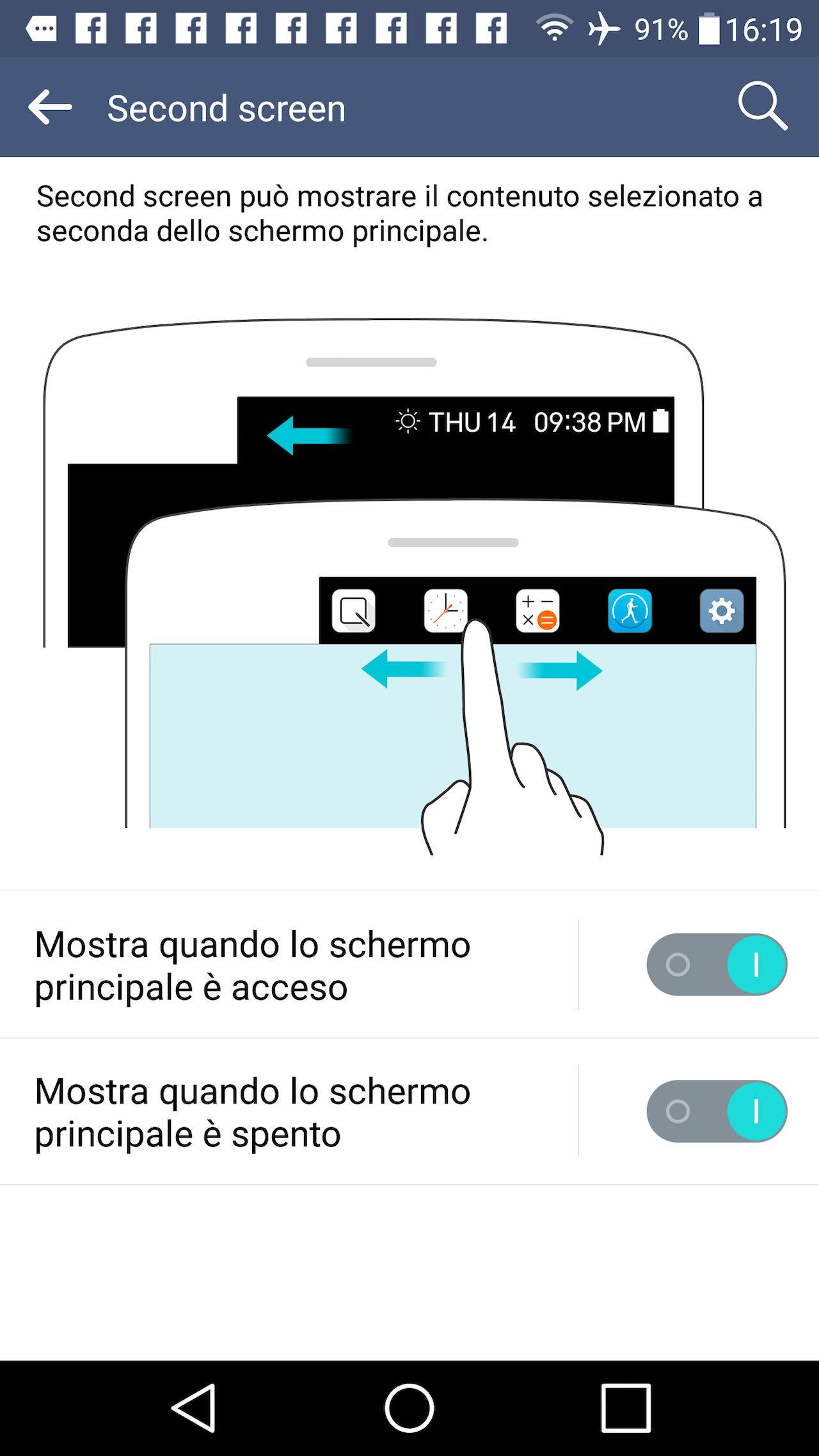 91% 16:19

Second screen

Second screen può mostrare il contenuto selezionato a seconda dello schermo principale.

THU 14 09:38 PM

Mostra quando lo schermo principale è acceso

Mostra quando lo schermo principale è spento